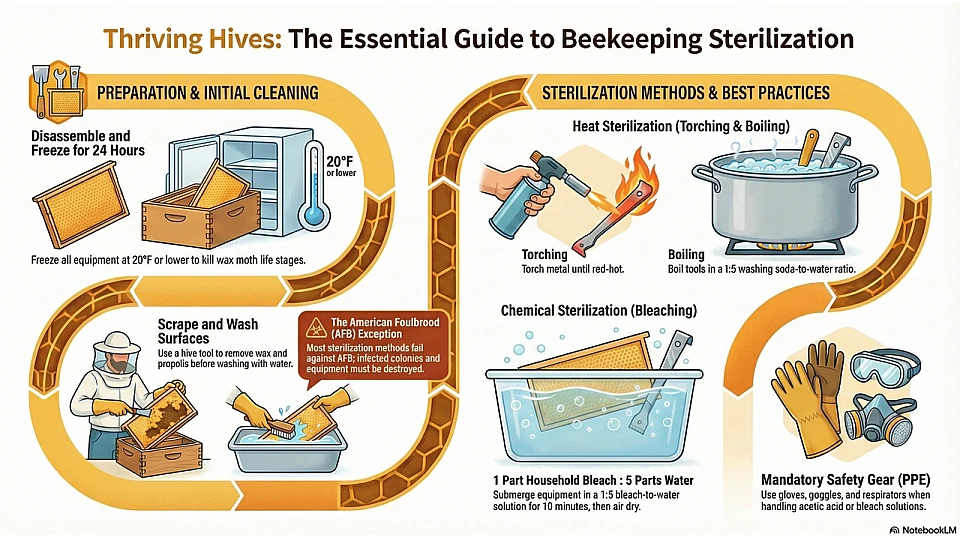 Thriving Hives: The Essential Guide to Beekeeping Sterilization

PREPARATION & INITIAL CLEANING

Disassemble and Freeze for 24 Hours

20°F or lower

Freeze all equipment at 20°F or lower to kill wax moth life stages.

Scrape and Wash Surfaces

Use a hive tool to remove wax and propolis before washing with water.

The American Foulbrood (AFB) Exception

Most sterilization methods fail against AFB; infected colonies and equipment must be destroyed.

STERILIZATION METHODS & BEST PRACTICES

Heat Sterilization (Torching & Boiling)

Torching

Torch metal until red-hot.

Boiling

Boil tools in a 1:5 washing soda-to-water ratio.

Chemical Sterilization (Bleaching)

1 Part Household Bleach : 5 Parts Water

Submerge equipment in a 1:5 bleach-to-water solution for 10 minutes, then air dry.

Mandatory Safety Gear (PPE)

Use gloves, goggles, and respirators when handling acetic acid or bleach solutions.

NotebookLM